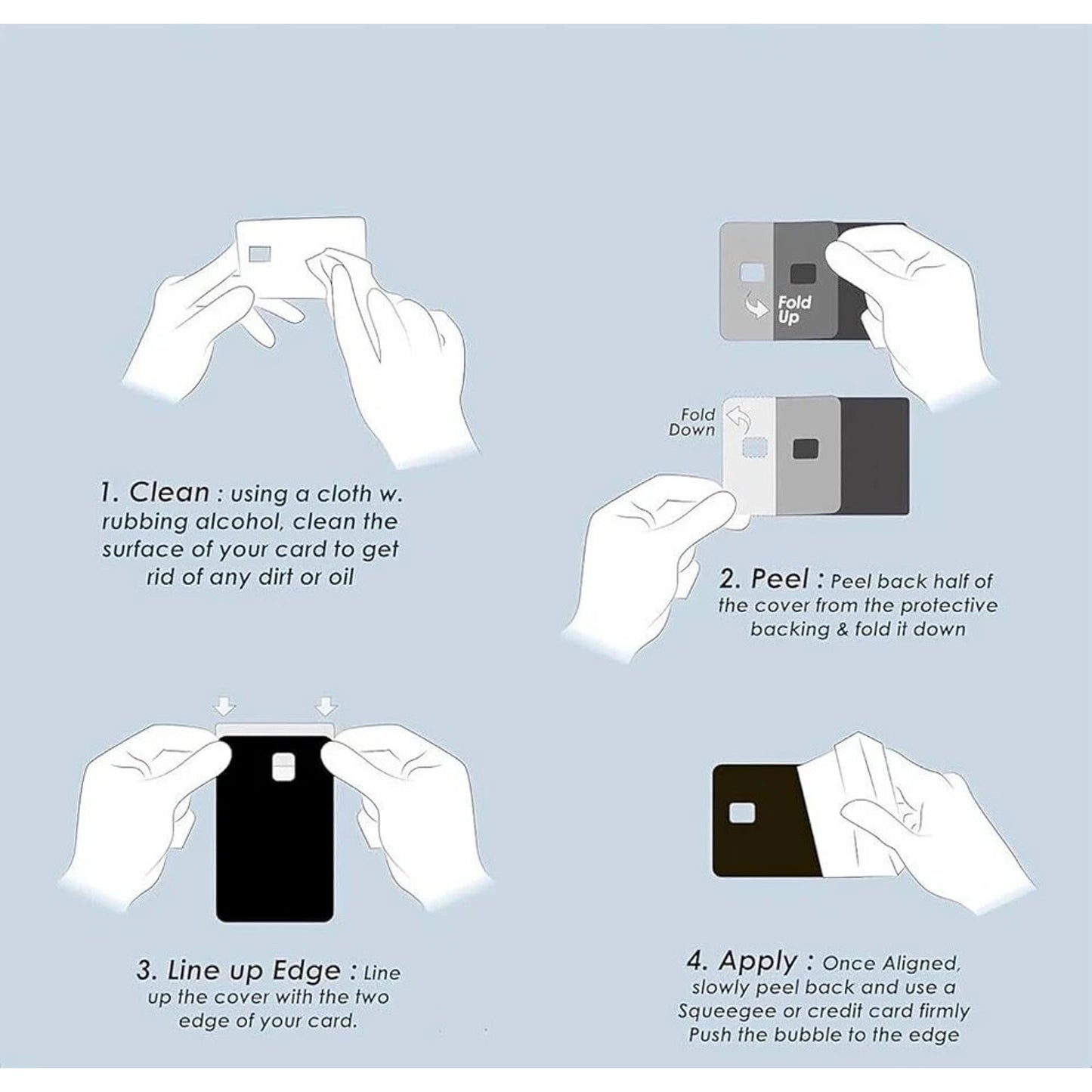 1. Clean : using a cloth w. rubbing alcohol, clean the surface of your card to get rid of any dirt or oil

Fold Up

Fold Down

2. Peel : Peel back half of the cover from the protective backing & fold it down

3. Line up Edge : Line up the cover with the two edge of your card.

4. Apply : Once Aligned, slowly peel back and use a Squeegee or credit card firmly Push the bubble to the edge