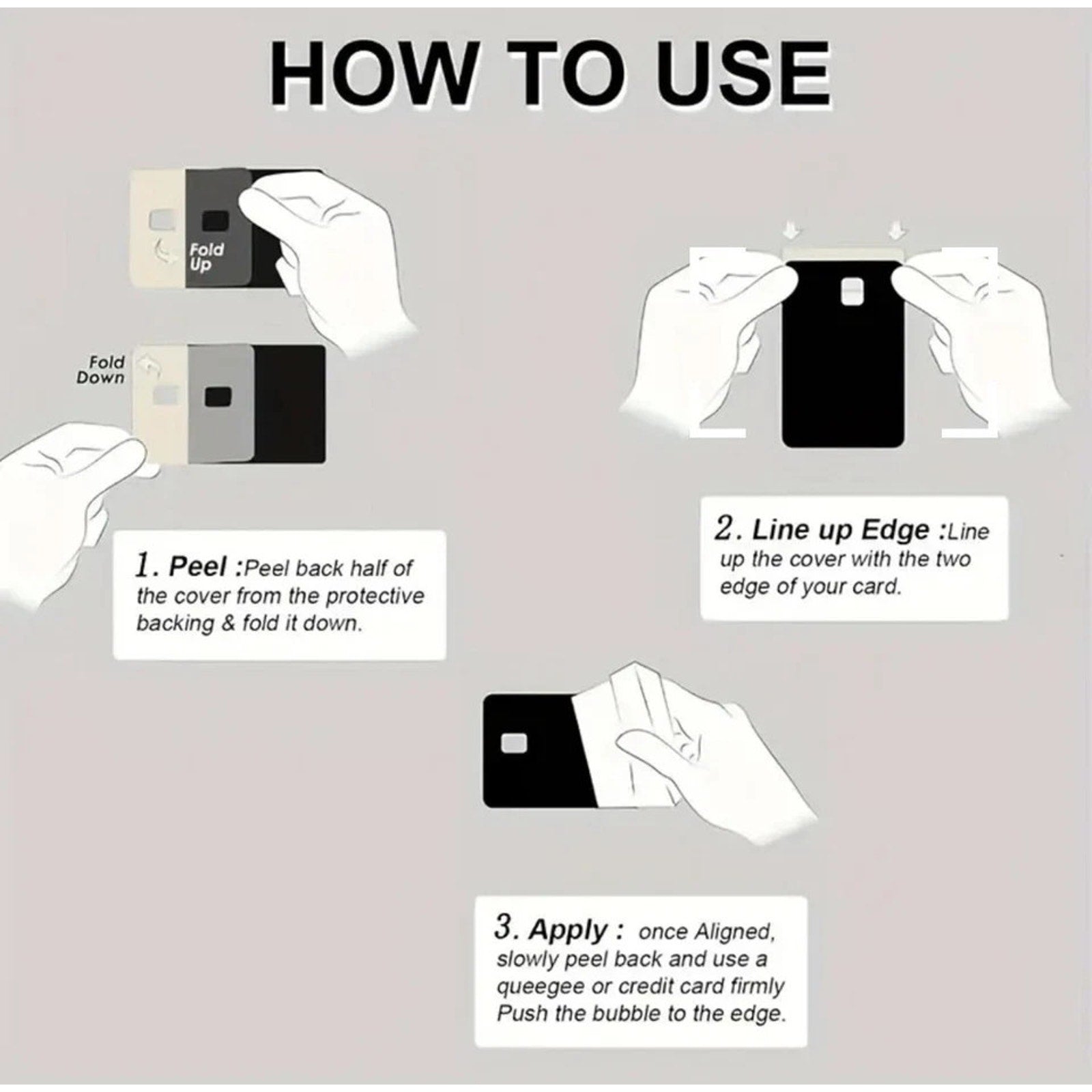 HOW TO USE

Fold Up

Fold Down

1. Peel :Peel back half of the cover from the protective backing & fold it down.

2. Line up Edge :Line up the cover with the two edge of your card.

3. Apply : once Aligned, slowly peel back and use a queegee or credit card firmly Push the bubble to the edge.